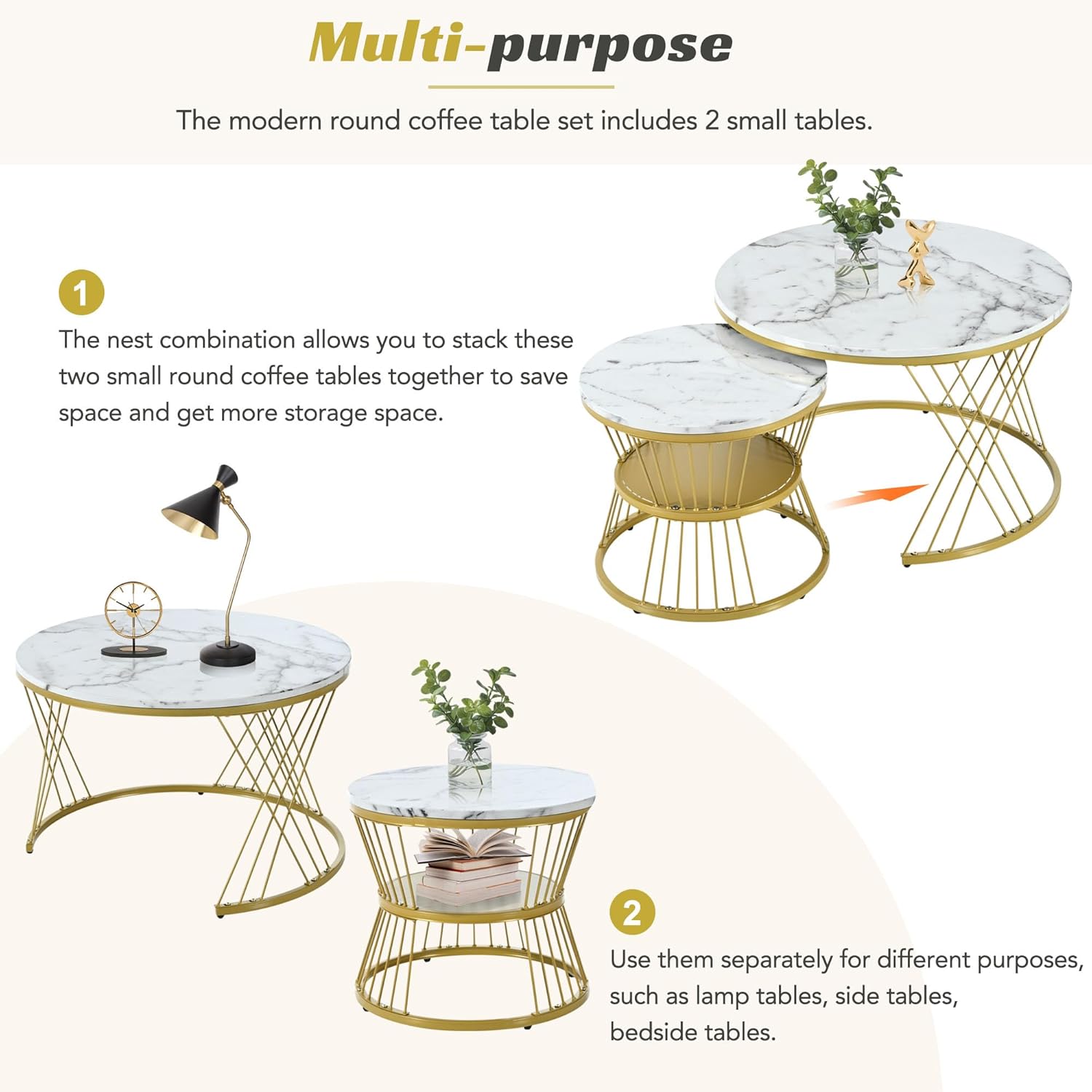 Multi-purpose

The modern round coffee table set includes 2 small tables.

1

The nest combination allows you to stack these two small round coffee tables together to save space and get more storage space.

2

Use them separately for different purposes, such as lamp tables, side tables, bedside tables.