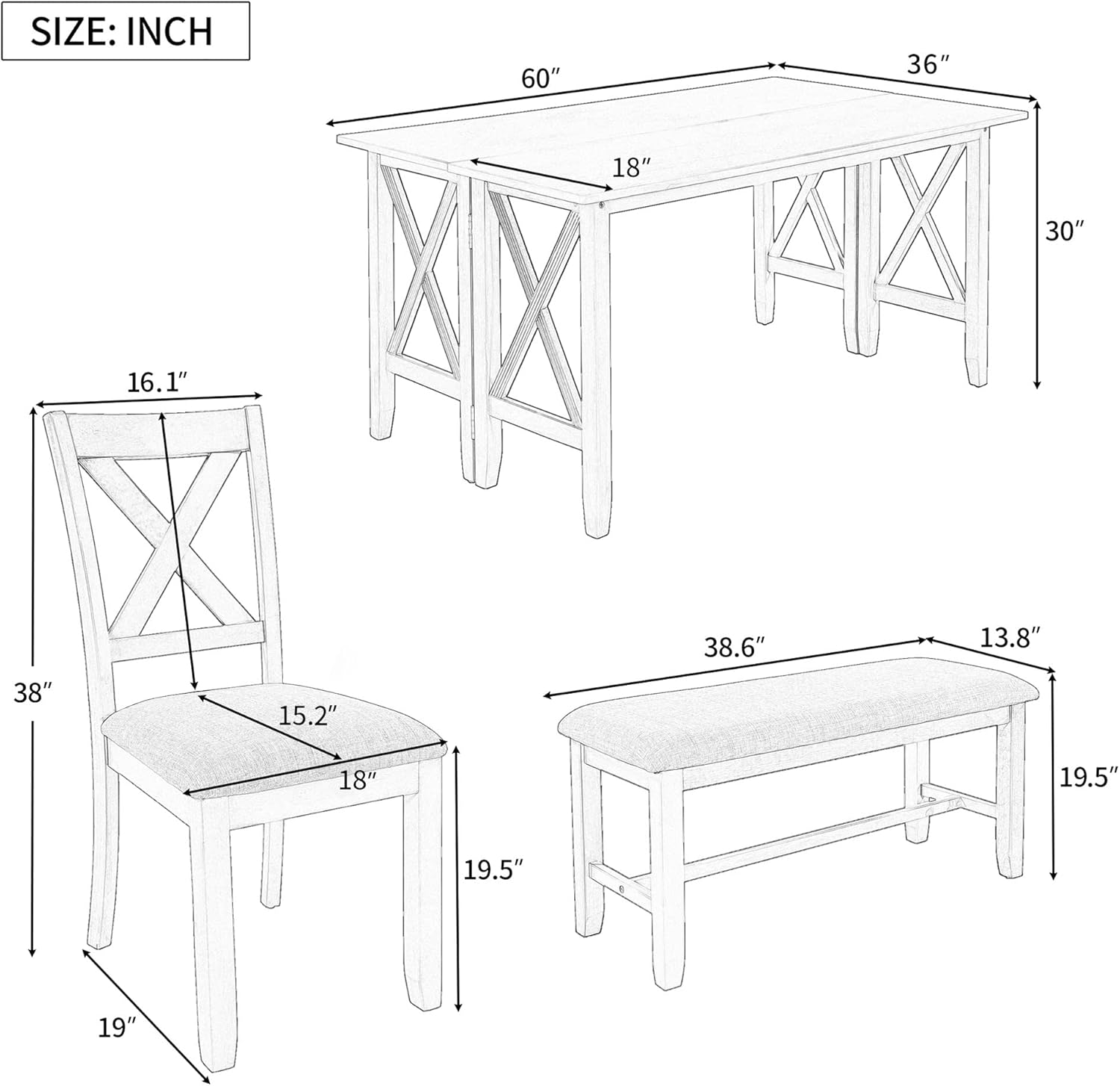 SIZE: INCH

60″
36″
18″
30″

16.1″
38″
15.2″
18″
19.5″
19″

38.6″
13.8″
19.5″