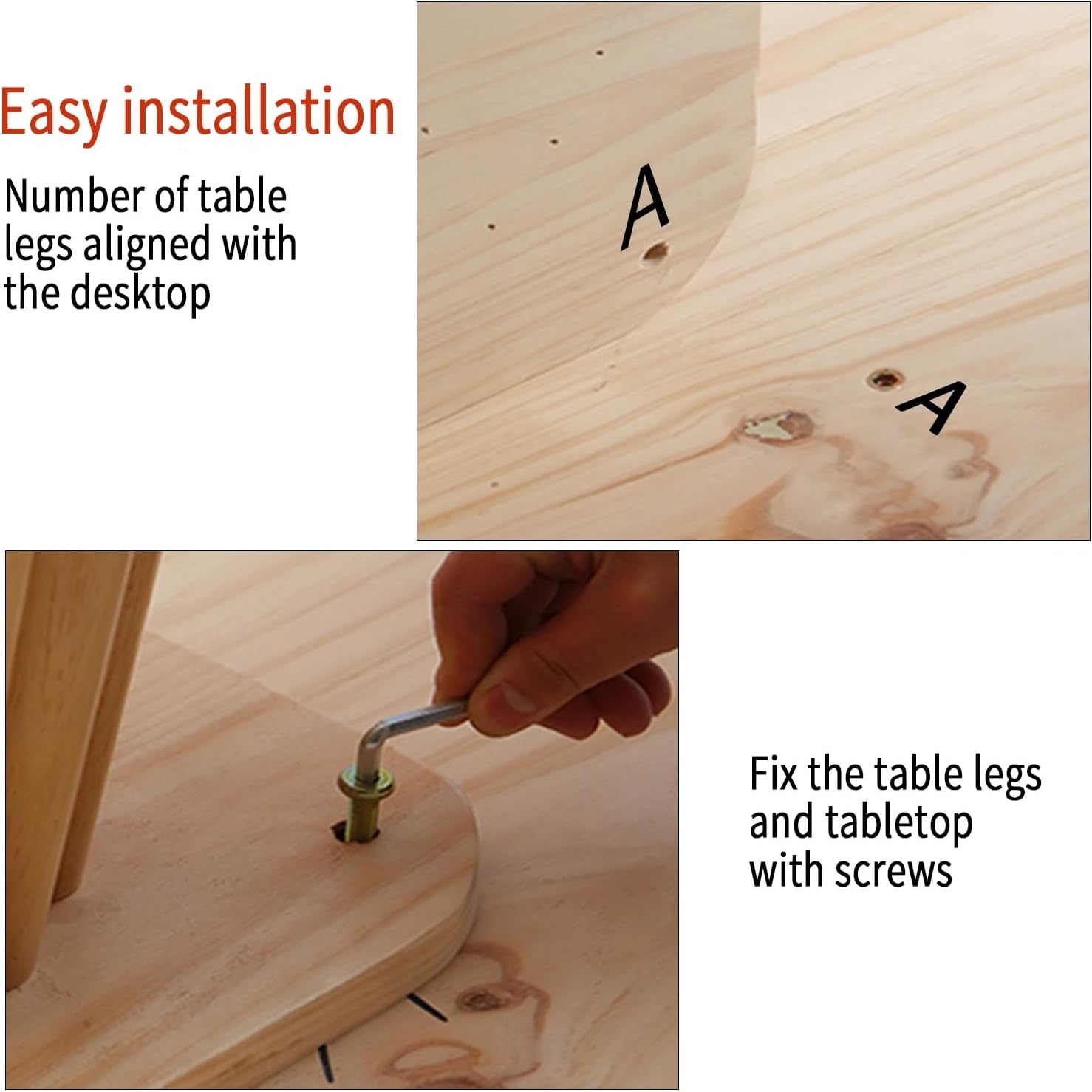 Easy installation

Number of table legs aligned with the desktop

A

A

Fix the table legs and tabletop with screws