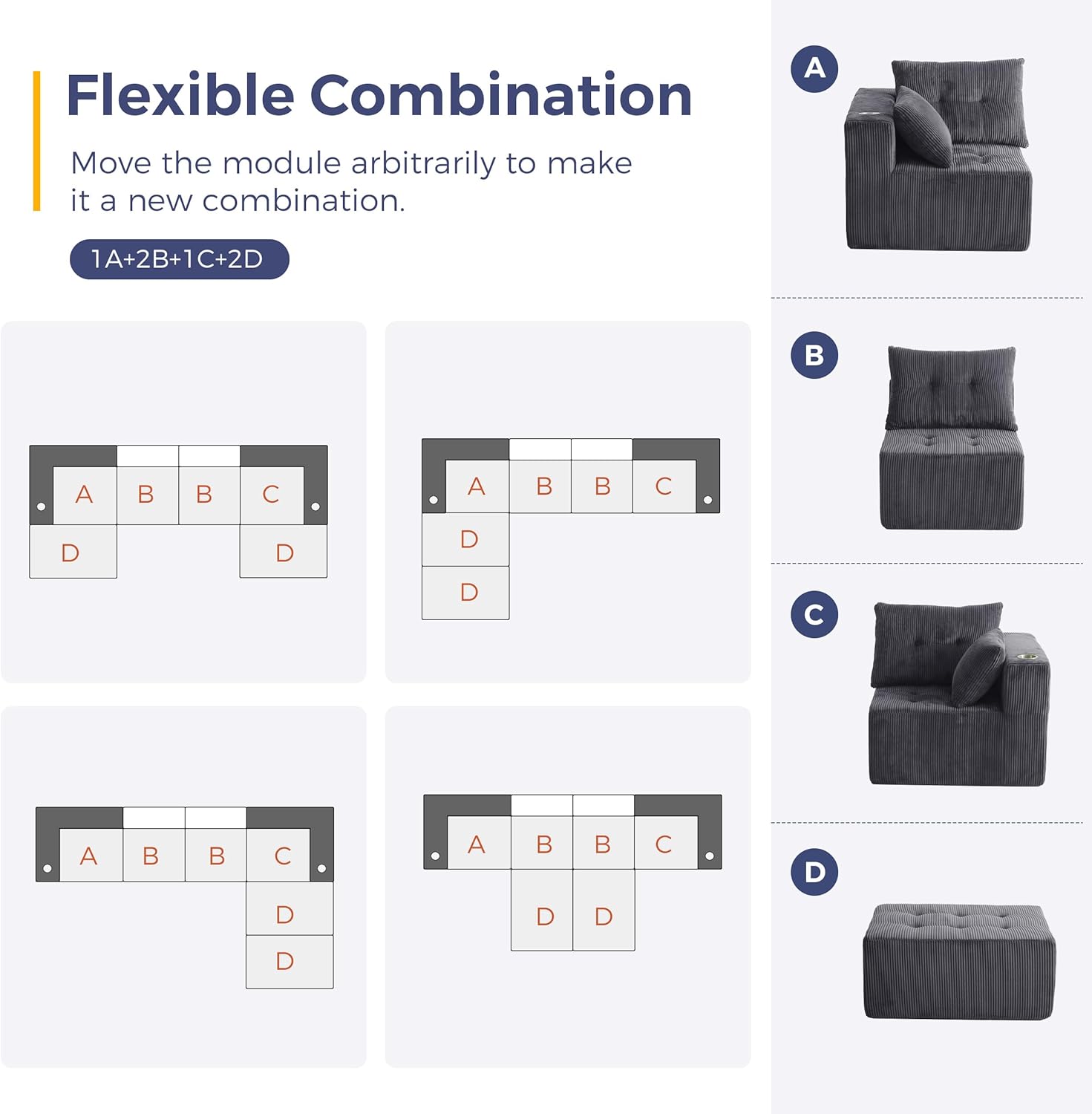 Flexible Combination

Move the module arbitrarily to make it a new combination.

1A+2B+1C+2D

A B B C
D D

A B B C
D
D

A B B C
D
D

A B B C
D D

A

B

C

D