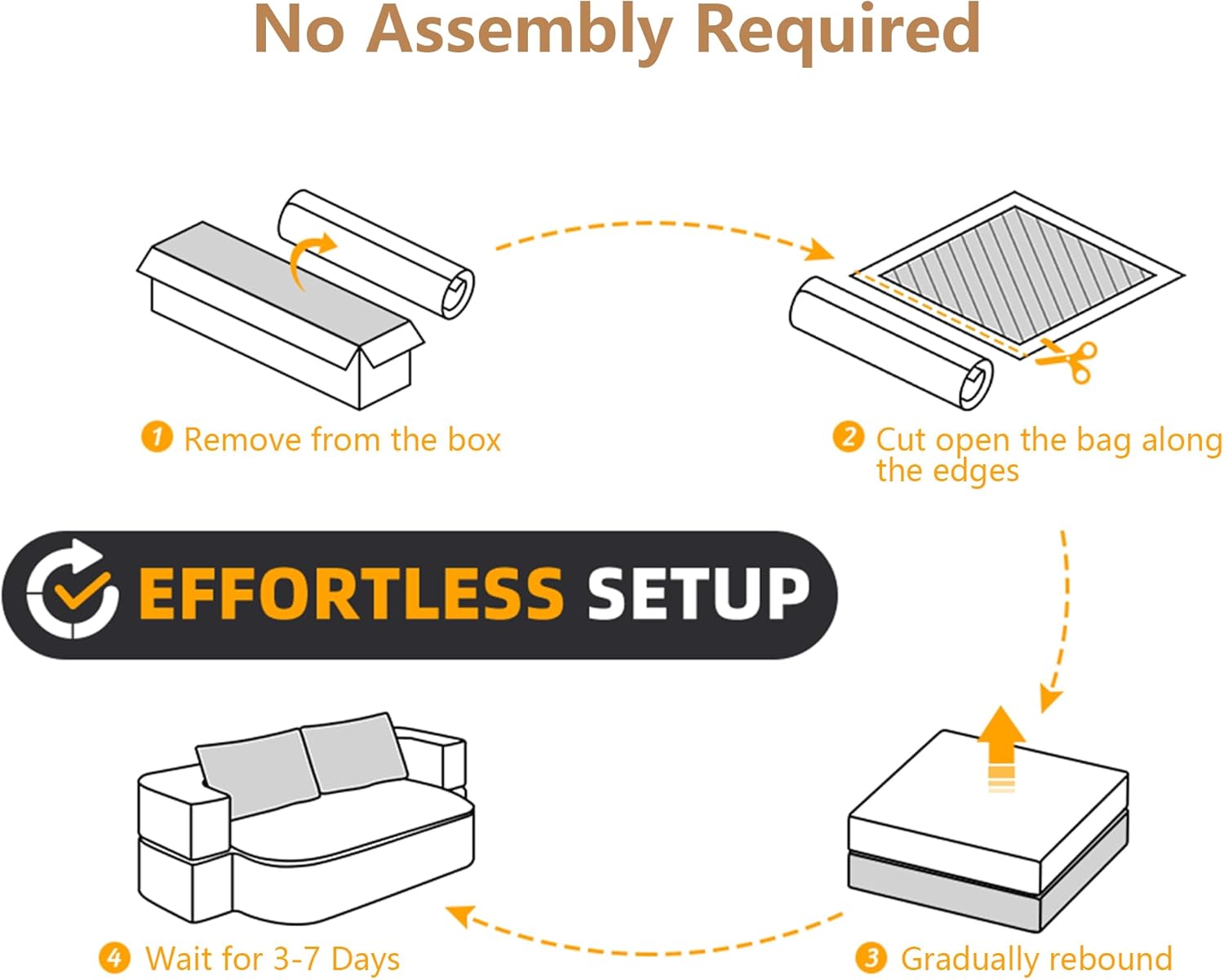 No Assembly Required

1 Remove from the box

2 Cut open the bag along the edges

EFFORTLESS SETUP

4 Wait for 3-7 Days

3 Gradually rebound