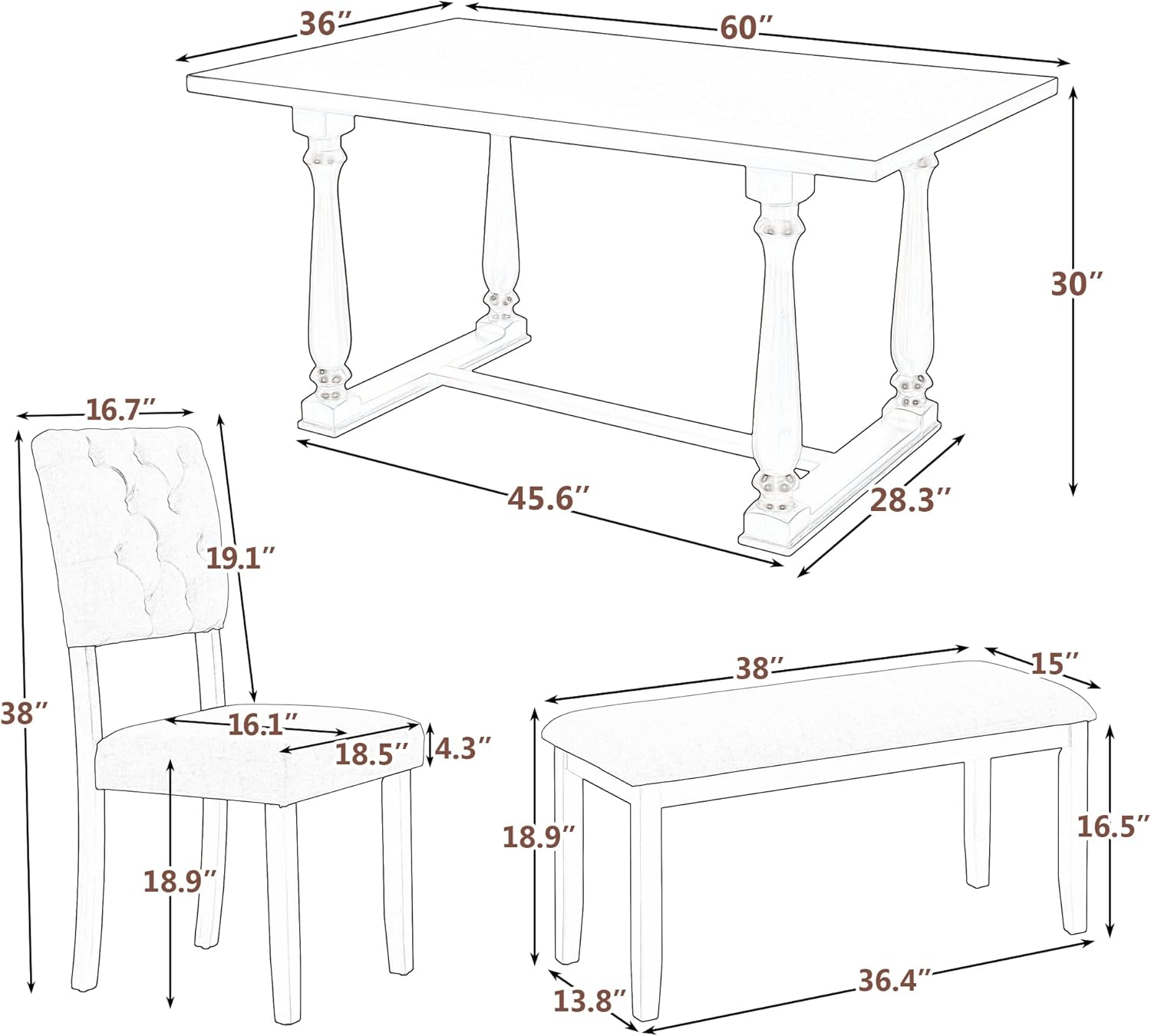 36″

60″

30″

45.6″

28.3″

16.7″

19.1″

38″

16.1″

18.5″

4.3″

18.9″

38″

15″

18.9″

16.5″

13.8″

36.4″