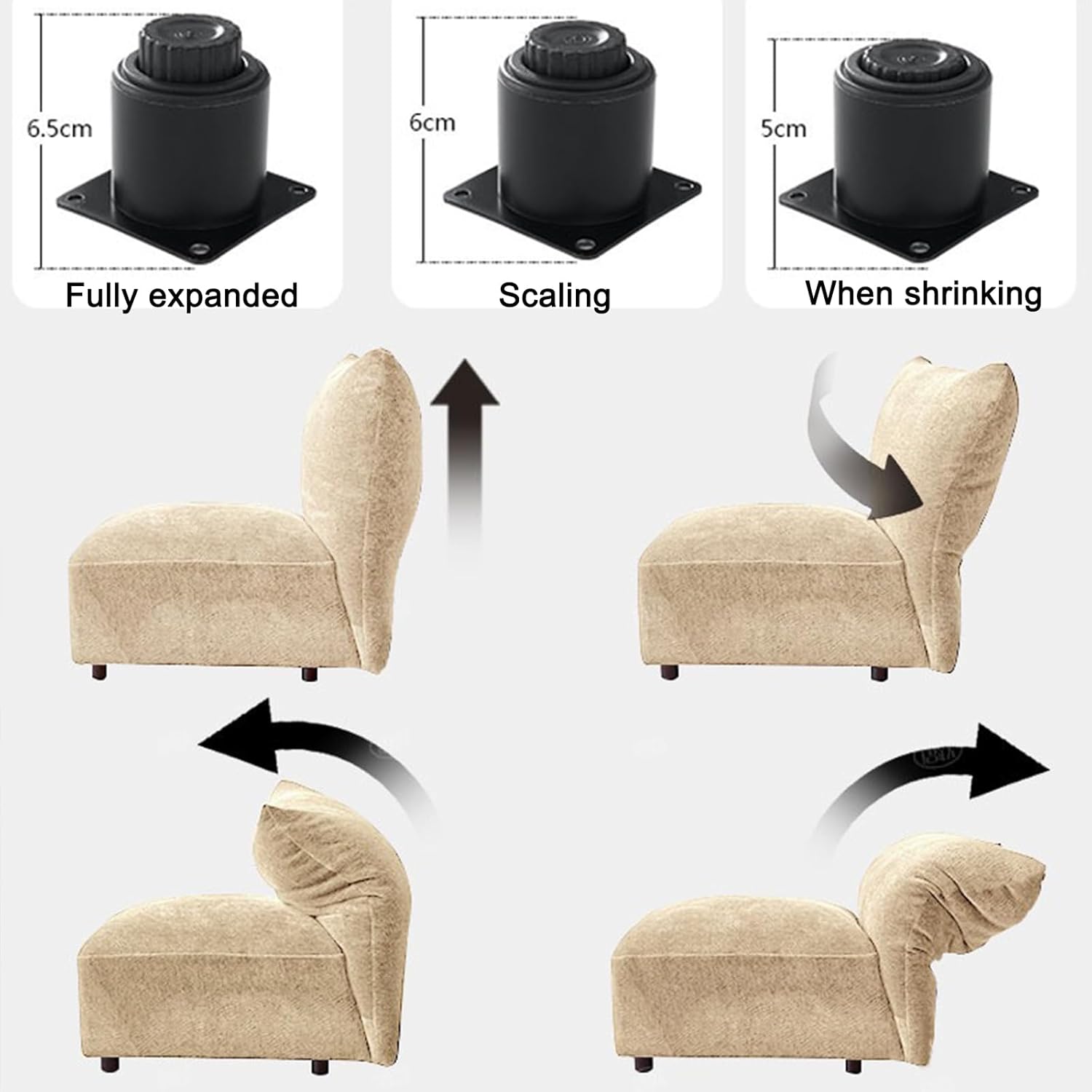 6.5cm

Fully expanded

6cm

Scaling

5cm

When shrinking