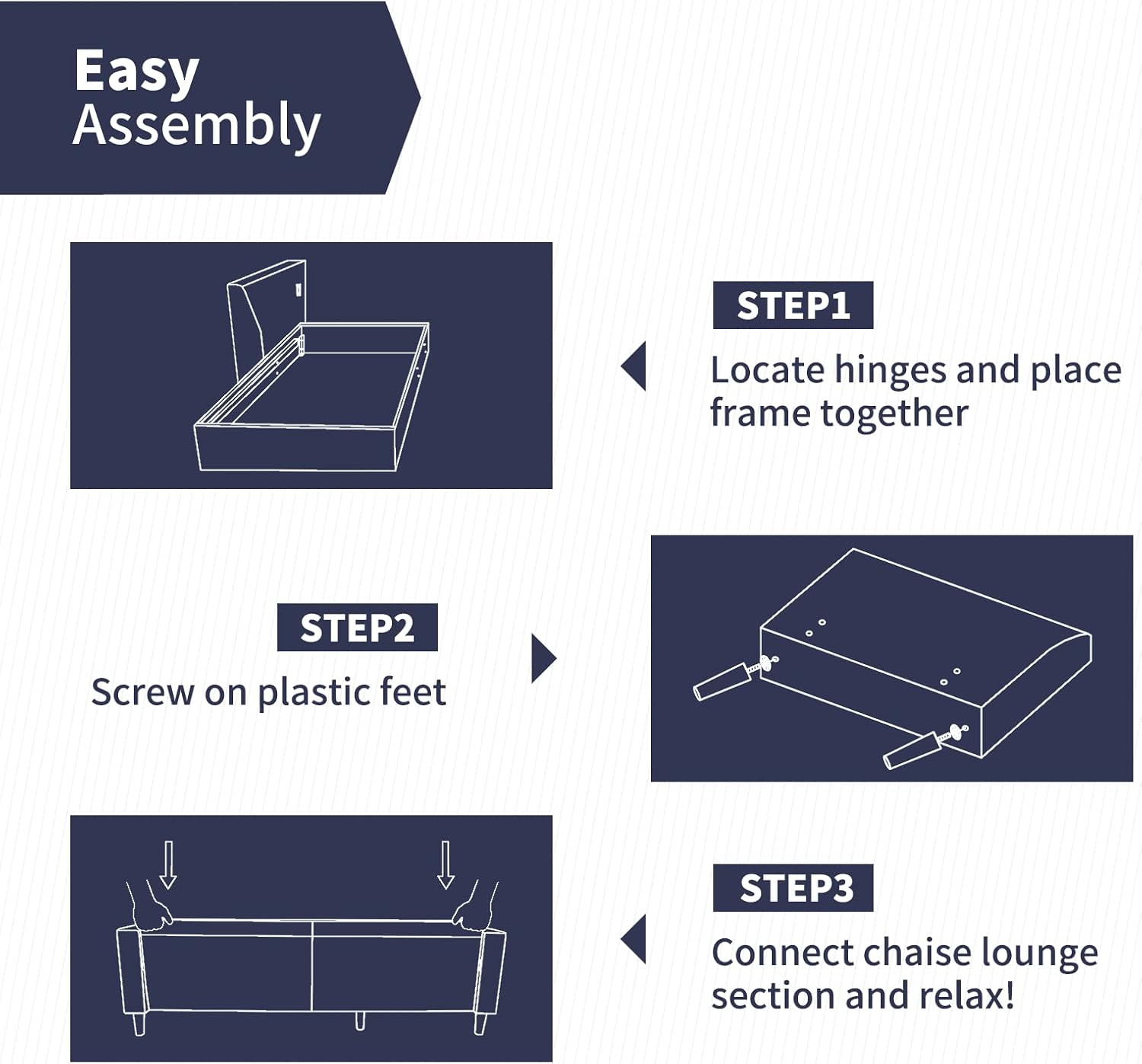 Easy Assembly

STEP1

Locate hinges and place frame together

STEP2

Screw on plastic feet

STEP3

Connect chaise lounge section and relax!