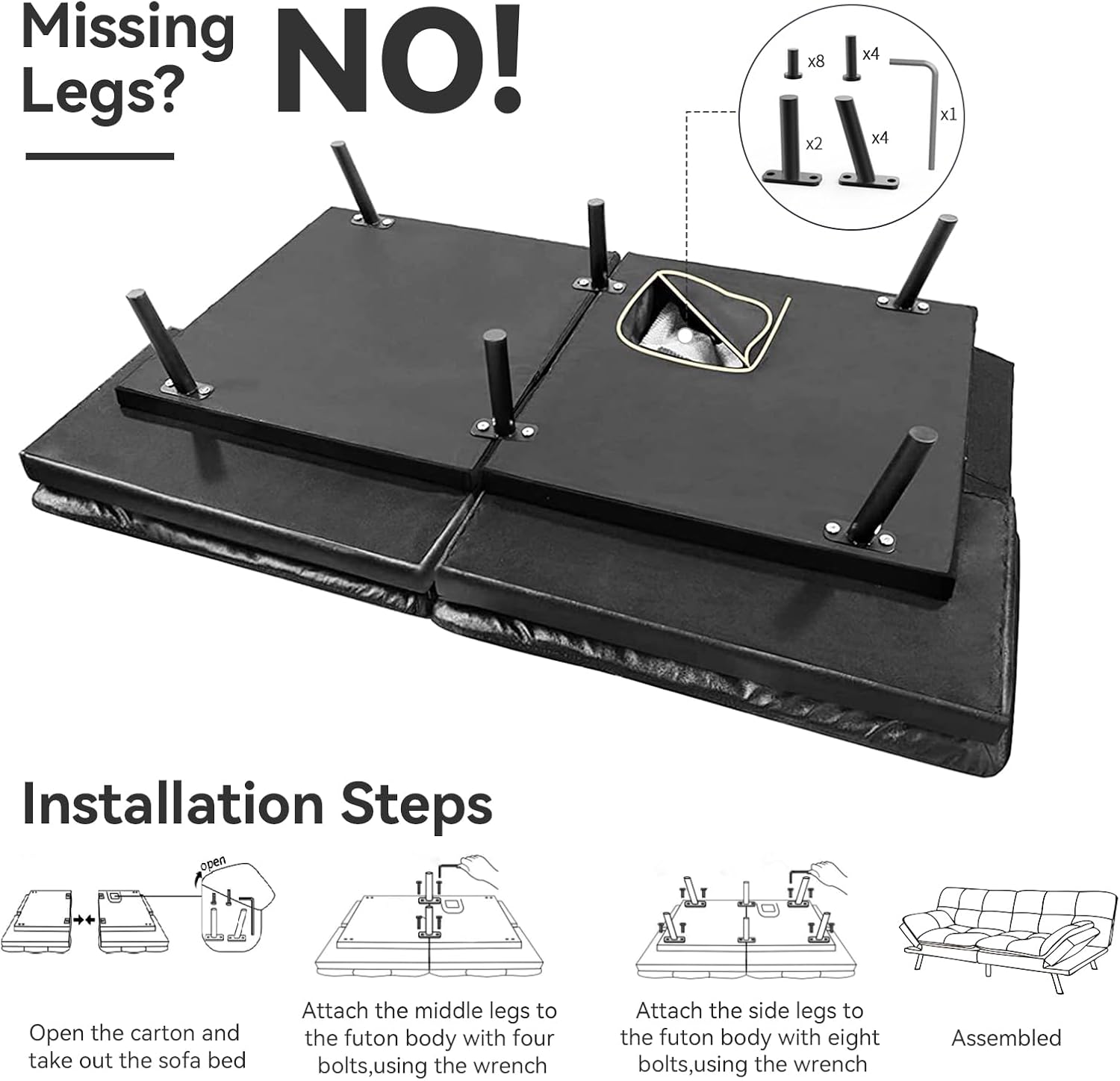 Missing Legs?

NO!

x8
x4
x1
x2
x4

Installation Steps

open

Open the carton and take out the sofa bed

Attach the middle legs to the futon body with four bolts,using the wrench

Attach the side legs to the futon body with eight bolts,using the wrench

Assembled