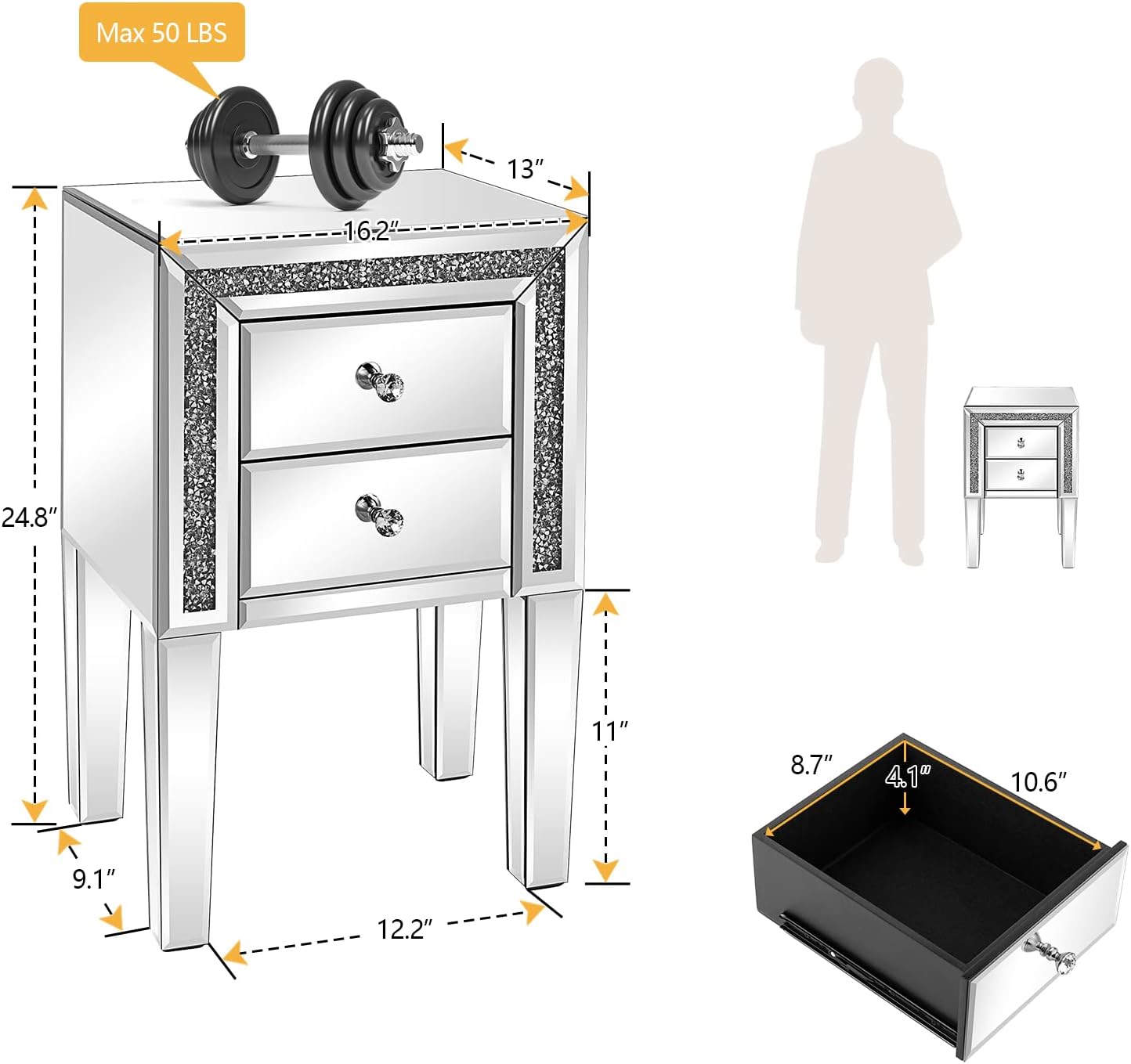 Max 50 LBS

13″

16.2″

24.8″

11″

9.1″

12.2″

8.7″

4.1″

10.6″