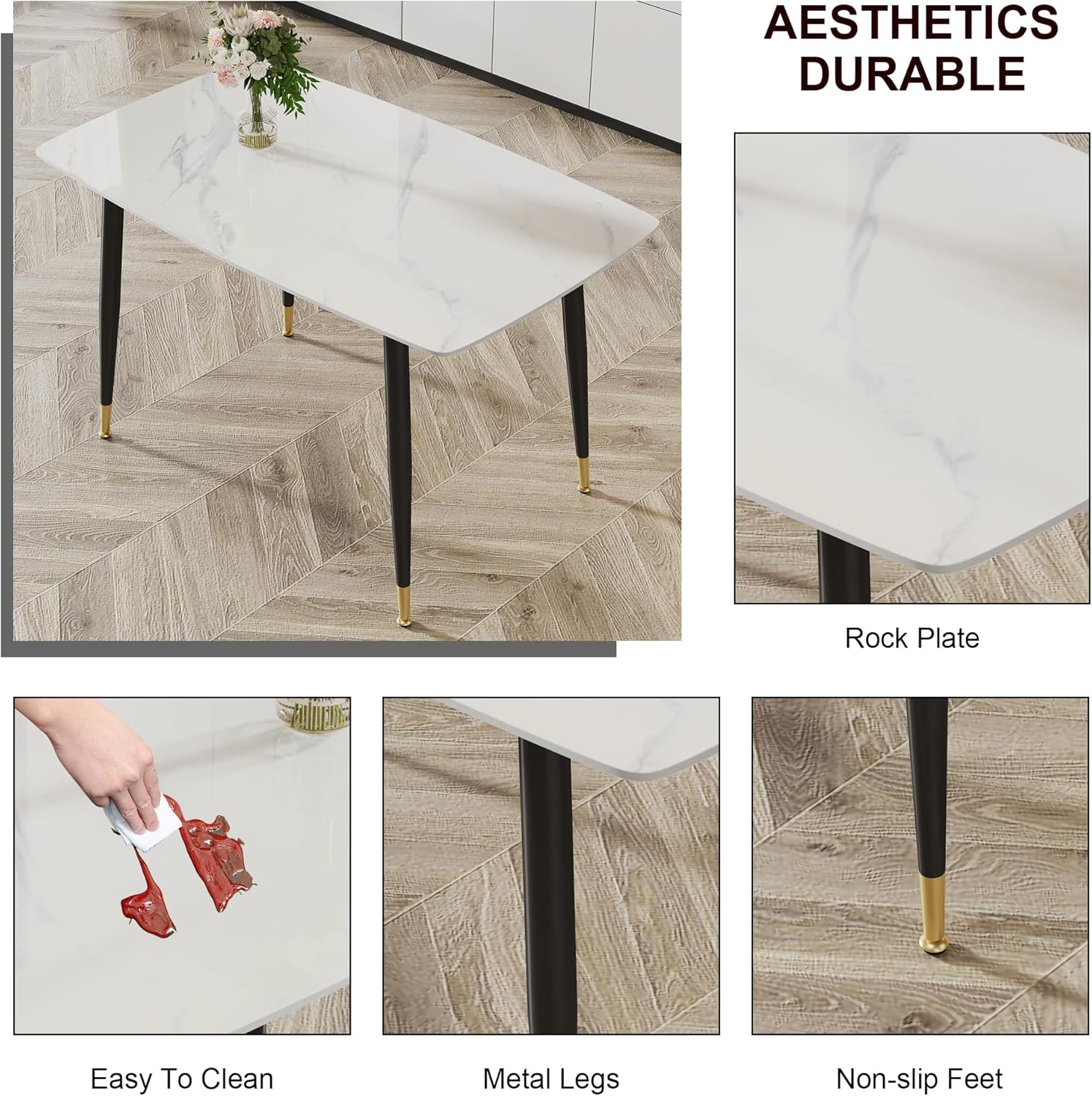 AESTHETICS
DURABLE

Rock Plate

Easy To Clean

Metal Legs

Non-slip Feet